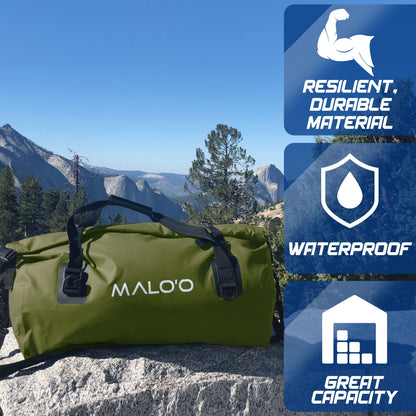 MALO'O

RESILIENT, DURABLE MATERIAL

WATERPROOF

GREAT CAPACITY